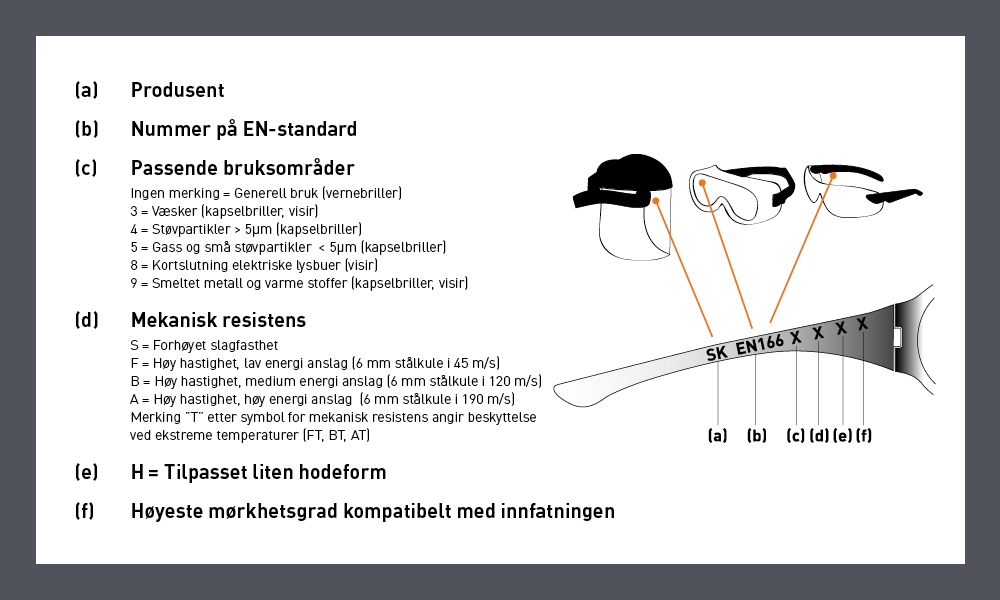 (a) Produsent

(b) Nummer på EN-standard

(c) Passende bruksområder

Ingen merking = Generell bruk (vernebriller)
3 = Væsker (kapselbriller, visir)
4 = Støvpartikler > 5µm (kapselbriller)
5 = Gass og små støvpartikler < 5µm (kapselbriller)
8 = Kortslutning elektriske lysbuer (visir)
9 = Smeltet metall og varme stoffer (kapselbriller, visir)

(d) Mekanisk resistens

S = Forhøyet slagfasthet
F = Høy hastighet, lav energi anslag (6 mm stålkule i 45 m/s)
B = Høy hastighet, medium energi anslag (6 mm stålkule i 120 m/s)
A = Høy hastighet, høy energi anslag (6 mm stålkule i 190 m/s)
Merking "T" etter symbol for mekanisk resistens angir beskyttelse ved ekstreme temperaturer (FT, BT, AT)

(e) H = Tilpasset liten hodeform

(f) Høyeste mørkhetsgrad kompatibelt med innfatningen

SK EN166 X X X X

(a) (b) (c) (d) (e) (f)